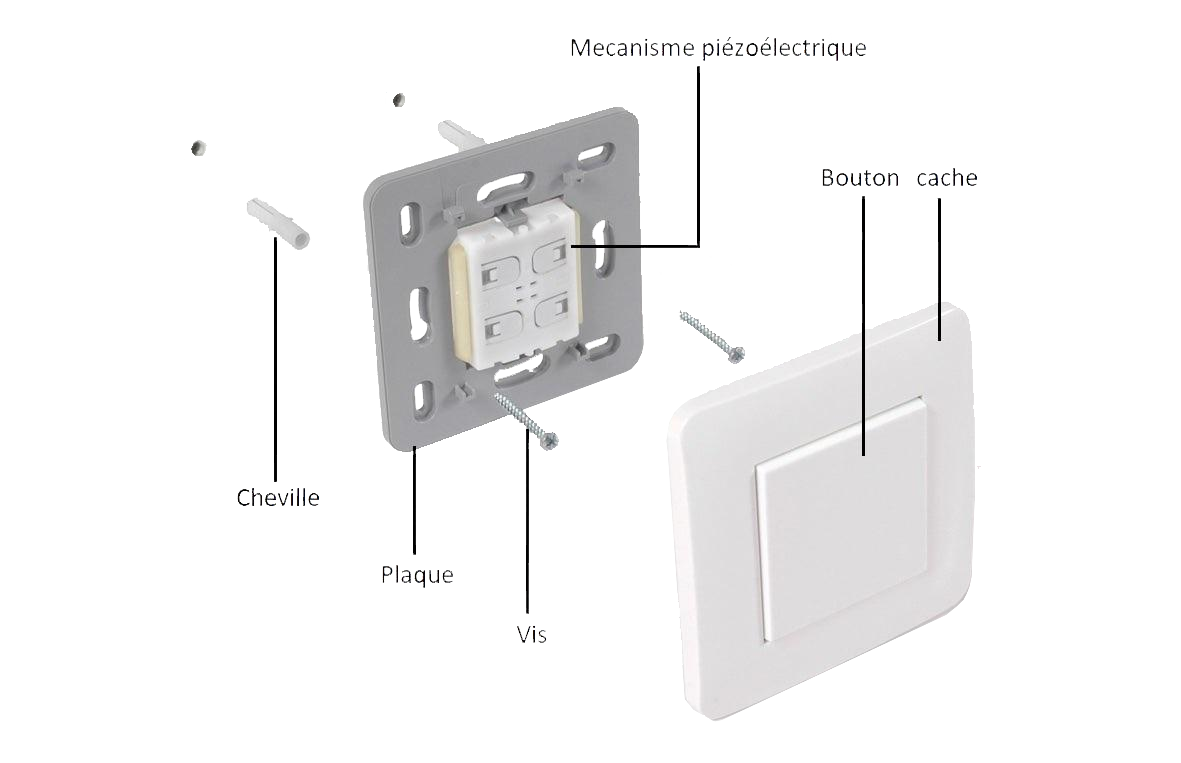 Mecanisme piézoélectrique

Bouton

cache

Cheville

Plaque

Vis