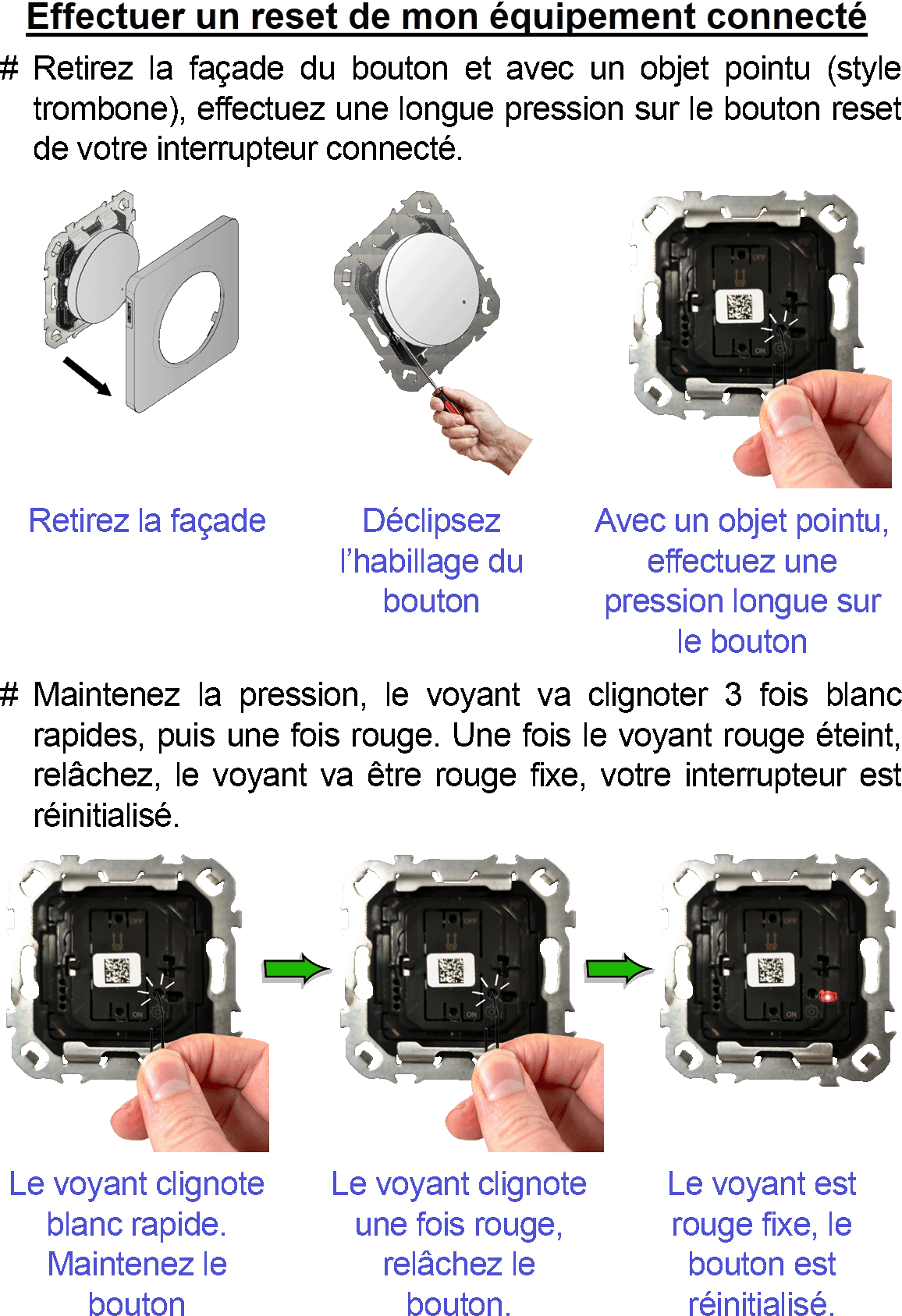 Effectuer un reset de mon équipement connecté

# Retirez la façade du bouton et avec un objet pointu (style trombone), effectuez une longue pression sur le bouton reset de votre interrupteur connecté.

OFF

ON

Retirez la façade

Déclipsez l'habillage du bouton

Avec un objet pointu, effectuez une pression longue sur le bouton

# Maintenez la pression, le voyant va clignoter 3 fois blanc rapides, puis une fois rouge. Une fois le voyant rouge éteint, relâchez, le voyant va être rouge fixe, votre interrupteur est réinitialisé.

OFF

ON

OFF

ON

OFF

ON

Le voyant clignote blanc rapide. Maintenez le bouton

Le voyant clignote une fois rouge, relâchez le bouton.

Le voyant est rouge fixe, le bouton est réinitialisé.