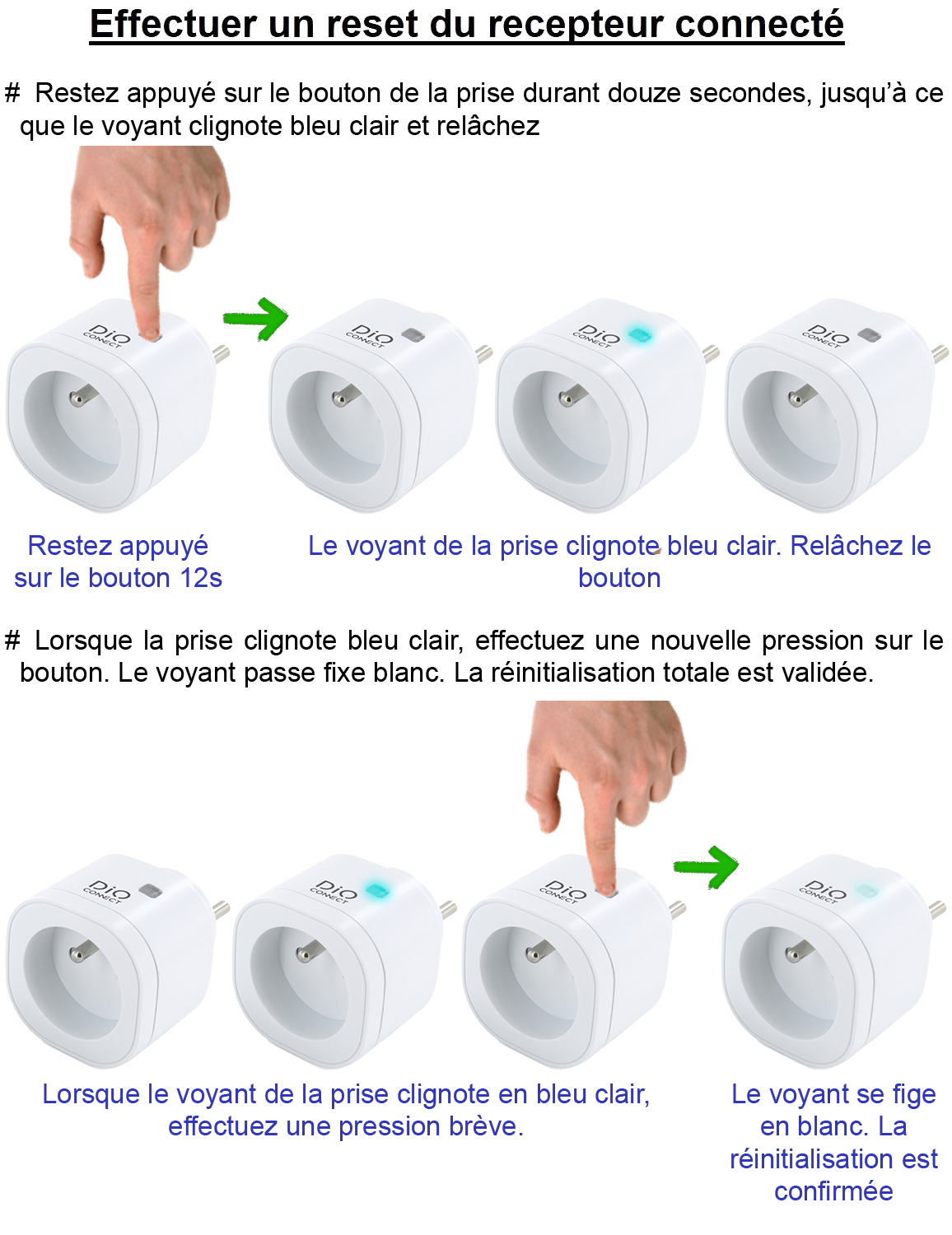 Effectuer un reset du recepteur connecté

# Restez appuyé sur le bouton de la prise durant douze secondes, jusqu'à ce que le voyant clignote bleu clair et relâchez

DiO CONNECT

DiO CONNECT

DiO CONNECT

DiO CONNECT

Restez appuyé sur le bouton 12s

Le voyant de la prise clignote bleu clair. Relâchez le bouton

# Lorsque la prise clignote bleu clair, effectuez une nouvelle pression sur le bouton. Le voyant passe fixe blanc. La réinitialisation totale est validée.

DiO CONNECT

DiO CONNECT

DiO CONNECT

DiO CONNECT

Lorsque le voyant de la prise clignote en bleu clair, effectuez une pression brève.

Le voyant se fige en blanc. La réinitialisation est confirmée